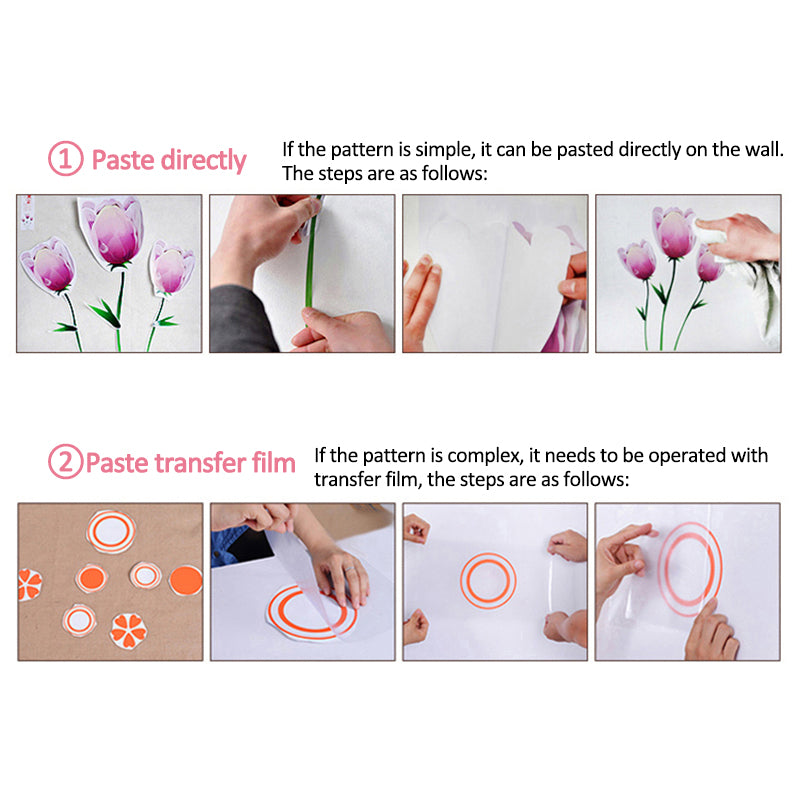 ① Paste directly

If the pattern is simple, it can be pasted directly on the wall. The steps are as follows:

② Paste transfer film

If the pattern is complex, it needs to be operated with transfer film, the steps are as follows: