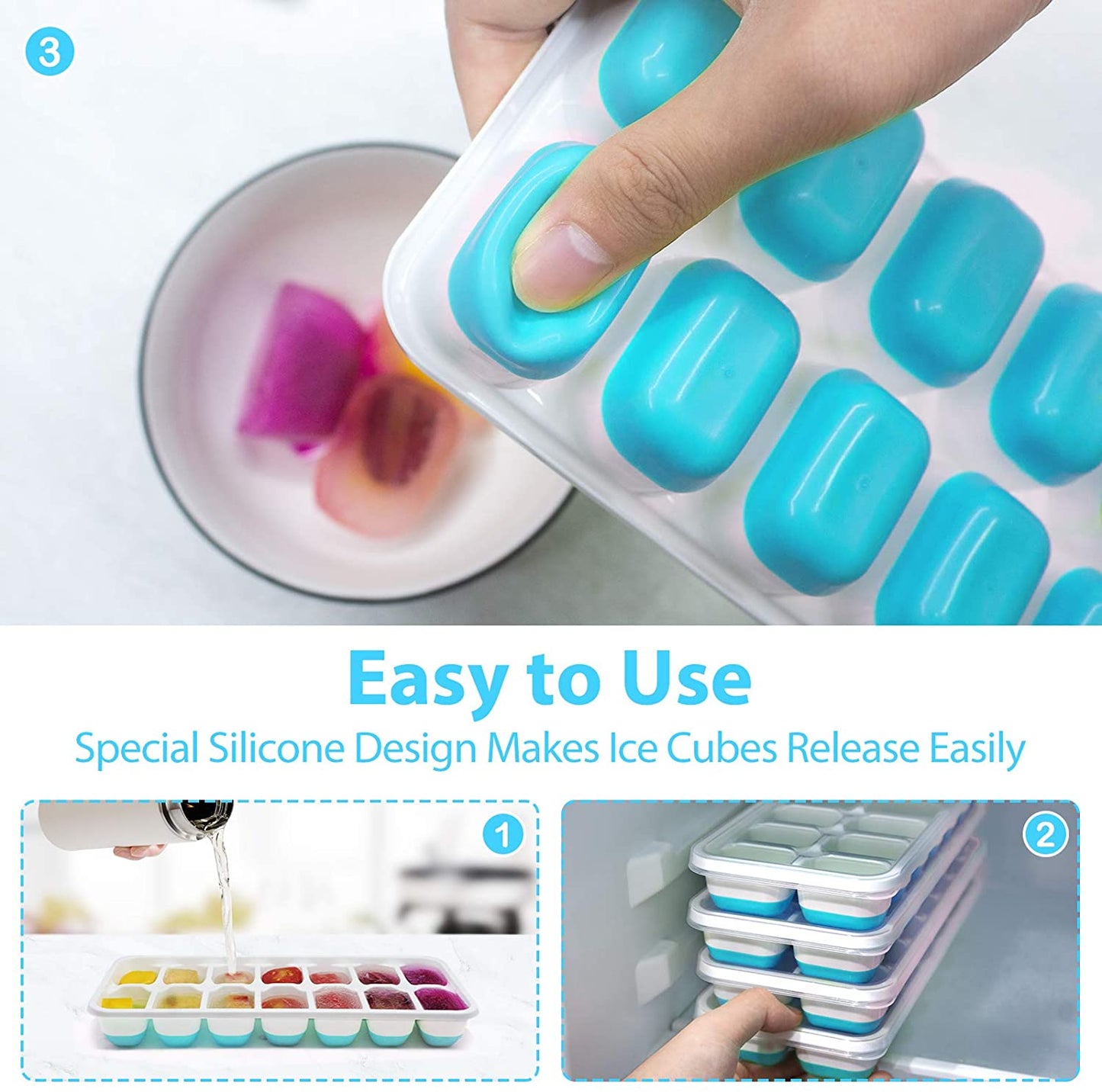 3

Easy to Use

Special Silicone Design Makes Ice Cubes Release Easily

1

2