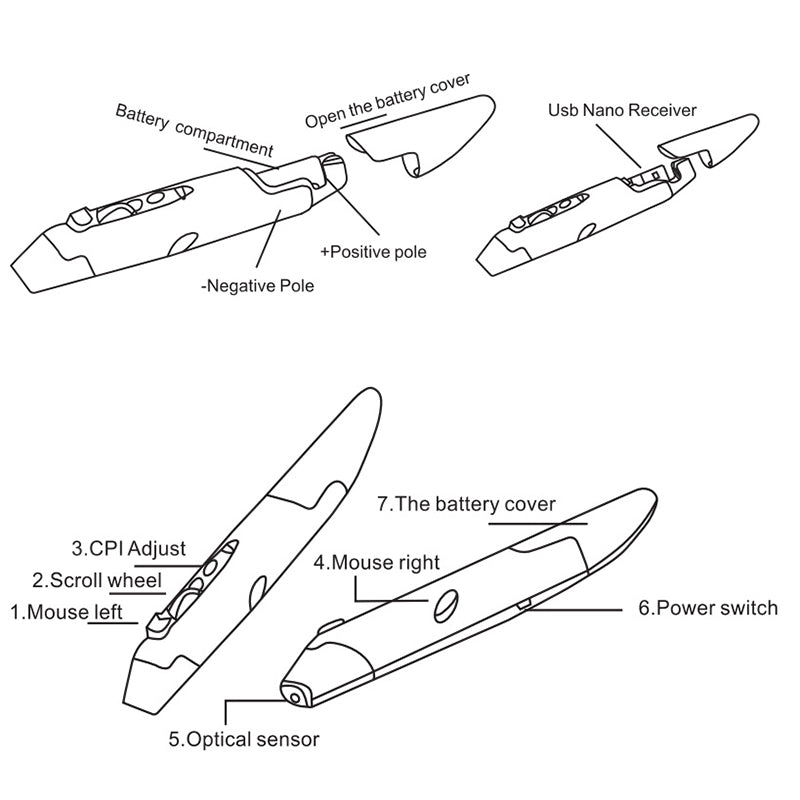 Battery compartment
Open the battery cover
Usb Nano Receiver
+Positive pole
-Negative Pole

7.The battery cover
3.CPI Adjust
4.Mouse right
2.Scroll wheel
1.Mouse left
6.Power switch
5.Optical sensor