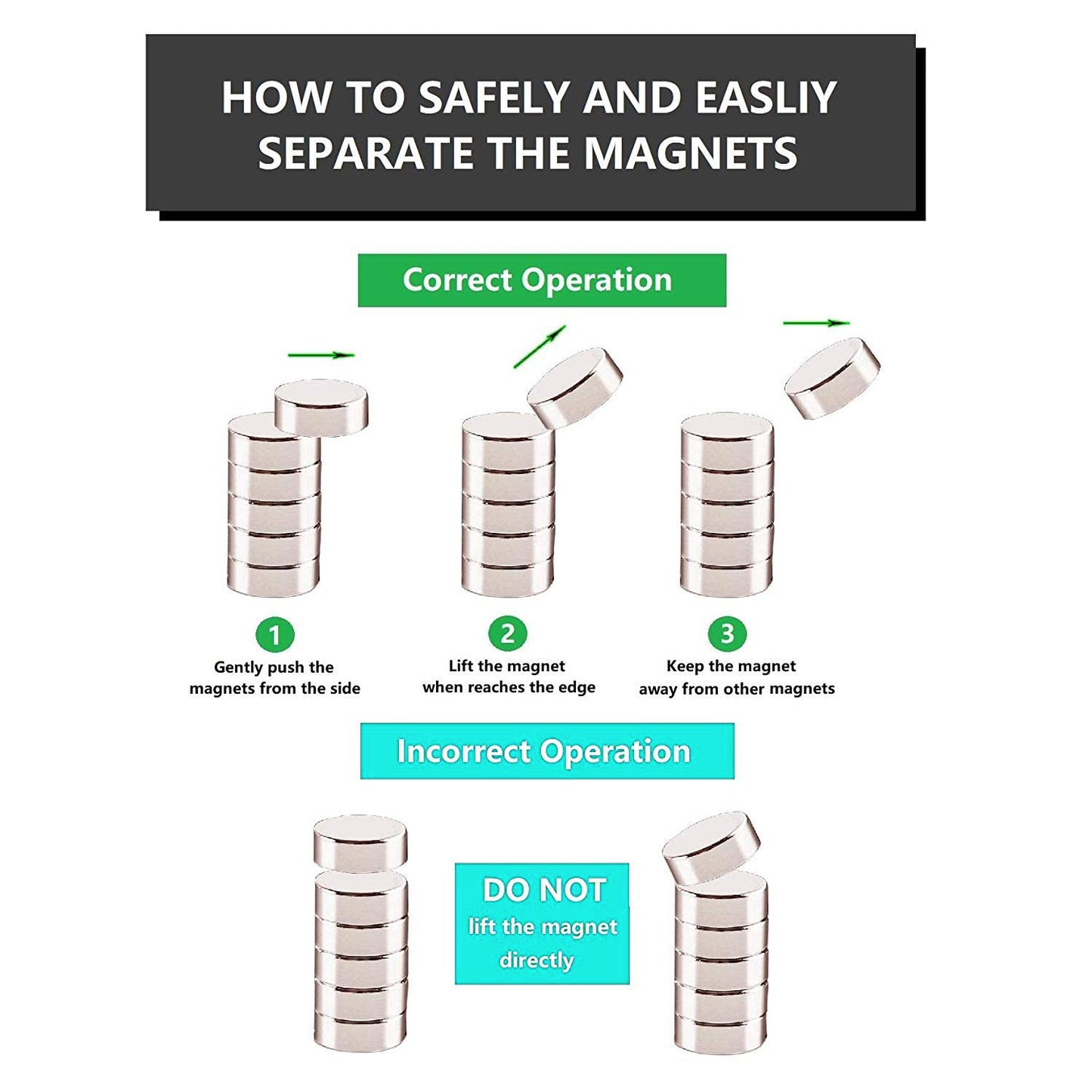 HOW TO SAFELY AND EASLIY SEPARATE THE MAGNETS

Correct Operation

1
Gently push the magnets from the side

2
Lift the magnet when reaches the edge

3
Keep the magnet away from other magnets

Incorrect Operation

DO NOT lift the magnet directly