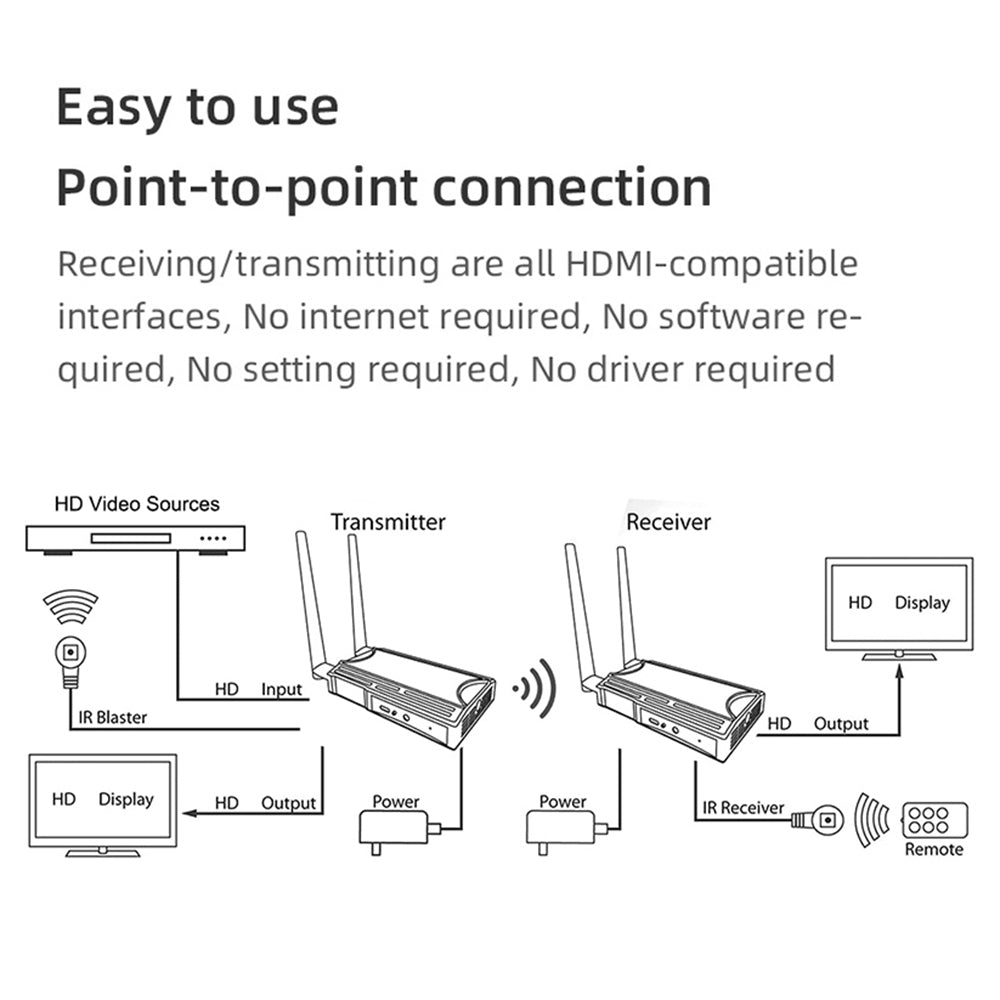 Easy to use

Point-to-point connection

Receiving/transmitting are all HDMI-compatible interfaces, No internet required, No software required, No setting required, No driver required

HD Video Sources

Transmitter

Receiver

HD Display

HD Input

IR Blaster

HD Output

HD Display

HD Output

Power

Power

IR Receiver

Remote