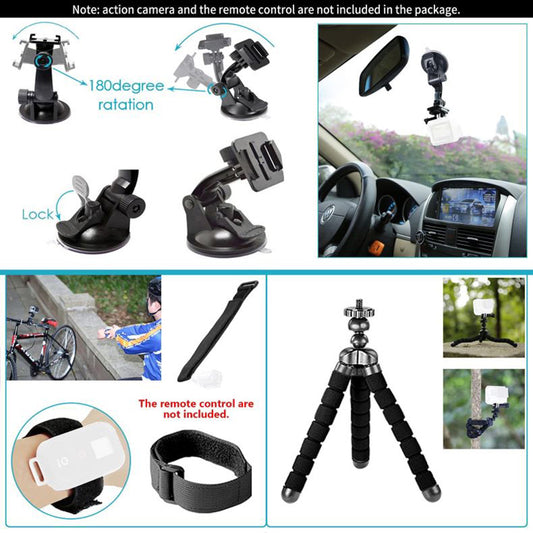 Note: action camera and the remote control are not included in the package.

180degree ratation

Lock

The remote control are not included.