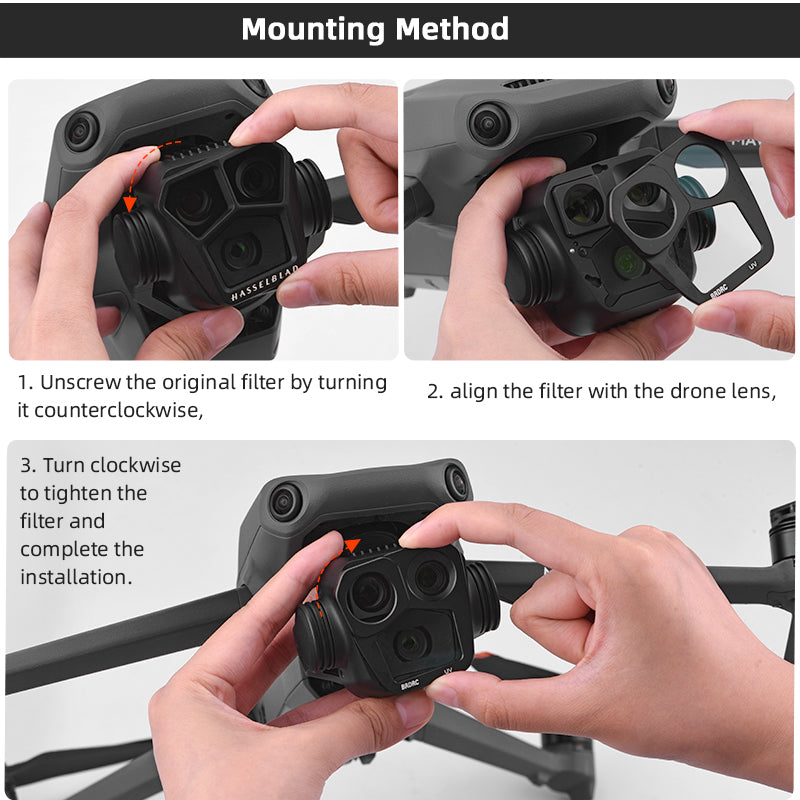 Mounting Method

HASSELBLAD

BRDRC UV

1. Unscrew the original filter by turning it counterclockwise,

2. align the filter with the drone lens,

3. Turn clockwise to tighten the filter and complete the installation.

BRDRC UV