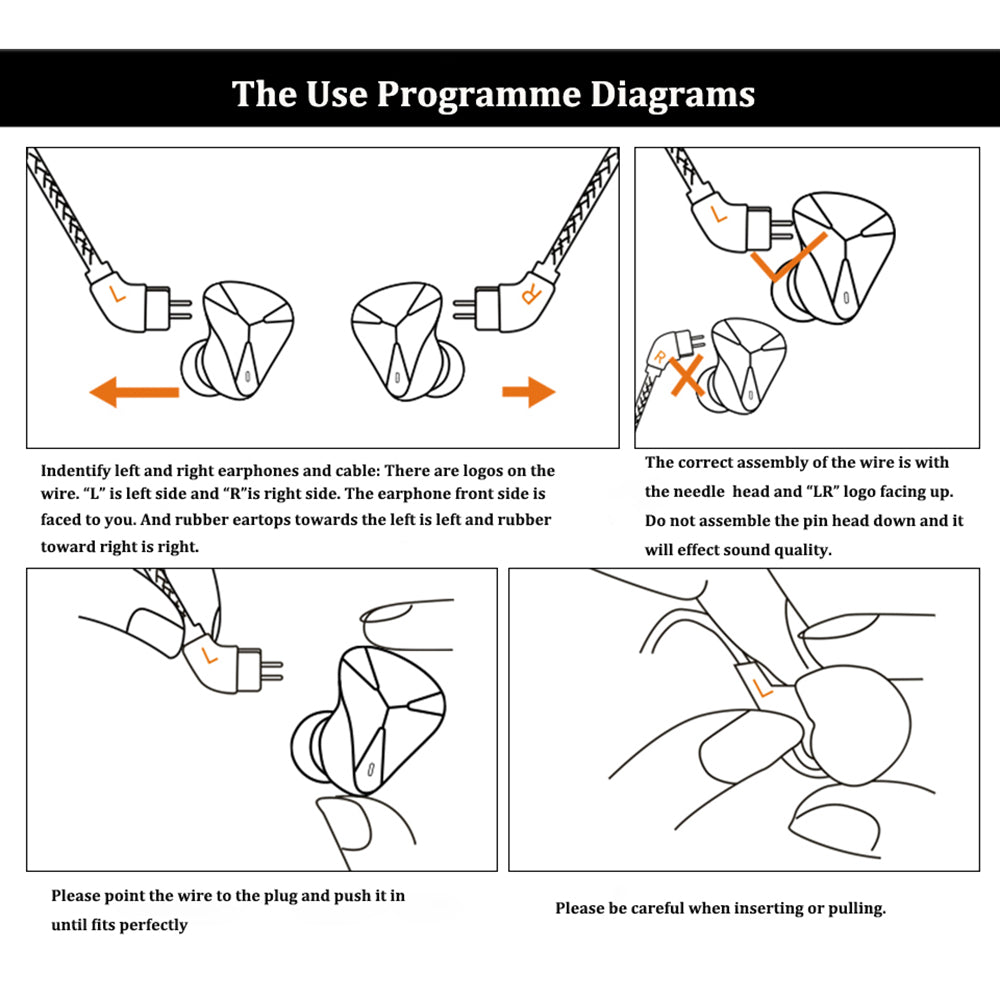 The Use Programme Diagrams

L

R

L

R

Indentify left and right earphones and cable: There are logos on the wire. “L” is left side and “R”is right side. The earphone front side is faced to you. And rubber eartops towards the left is left and rubber toward right is right.

The correct assembly of the wire is with the needle head and “LR” logo facing up. Do not assemble the pin head down and it will effect sound quality.

L

L

Please point the wire to the plug and push it in until fits perfectly

Please be careful when inserting or pulling.