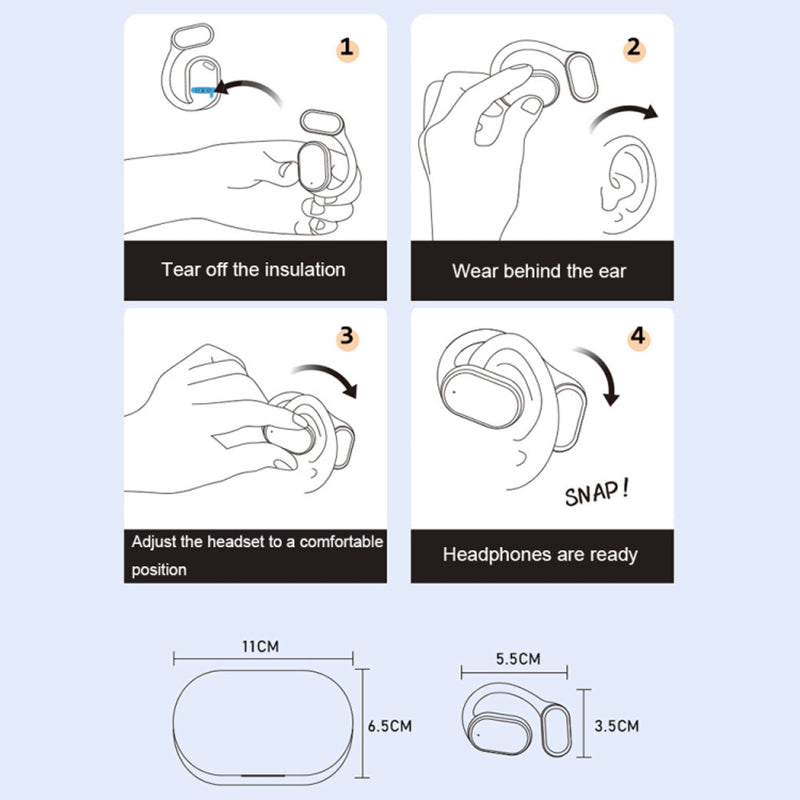 1

Tear off the insulation

2

Wear behind the ear

3

Adjust the headset to a comfortable position

4

SNAP!

Headphones are ready

11CM

6.5CM

5.5CM

3.5CM