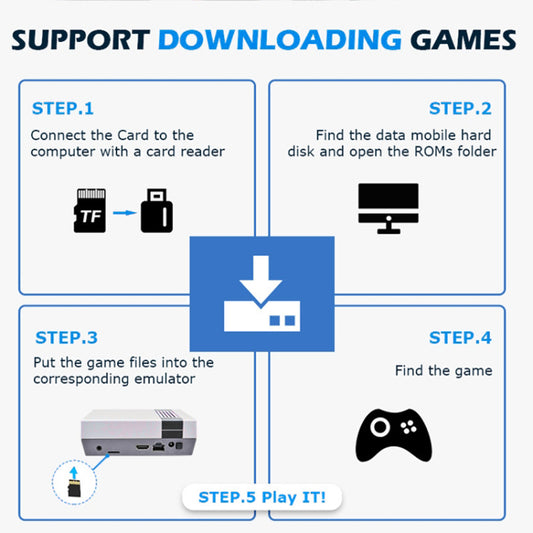 SUPPORT DOWNLOADING GAMES

STEP.1

Connect the Card to the computer with a card reader

TF

STEP.2

Find the data mobile hard disk and open the ROMs folder

STEP.3

Put the game files into the corresponding emulator

STEP.4

Find the game

STEP.5 Play IT!