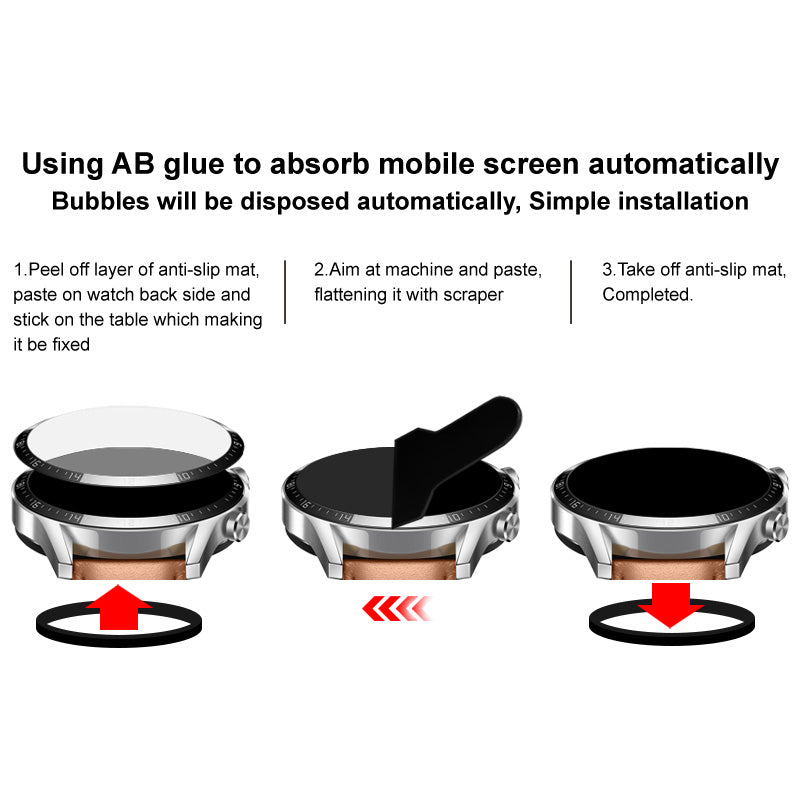 Using AB glue to absorb mobile screen automatically
Bubbles will be disposed automatically, Simple installation

1.Peel off layer of anti-slip mat, paste on watch back side and stick on the table which making it be fixed

2.Aim at machine and paste, flattening it with scraper

3.Take off anti-slip mat, Completed.