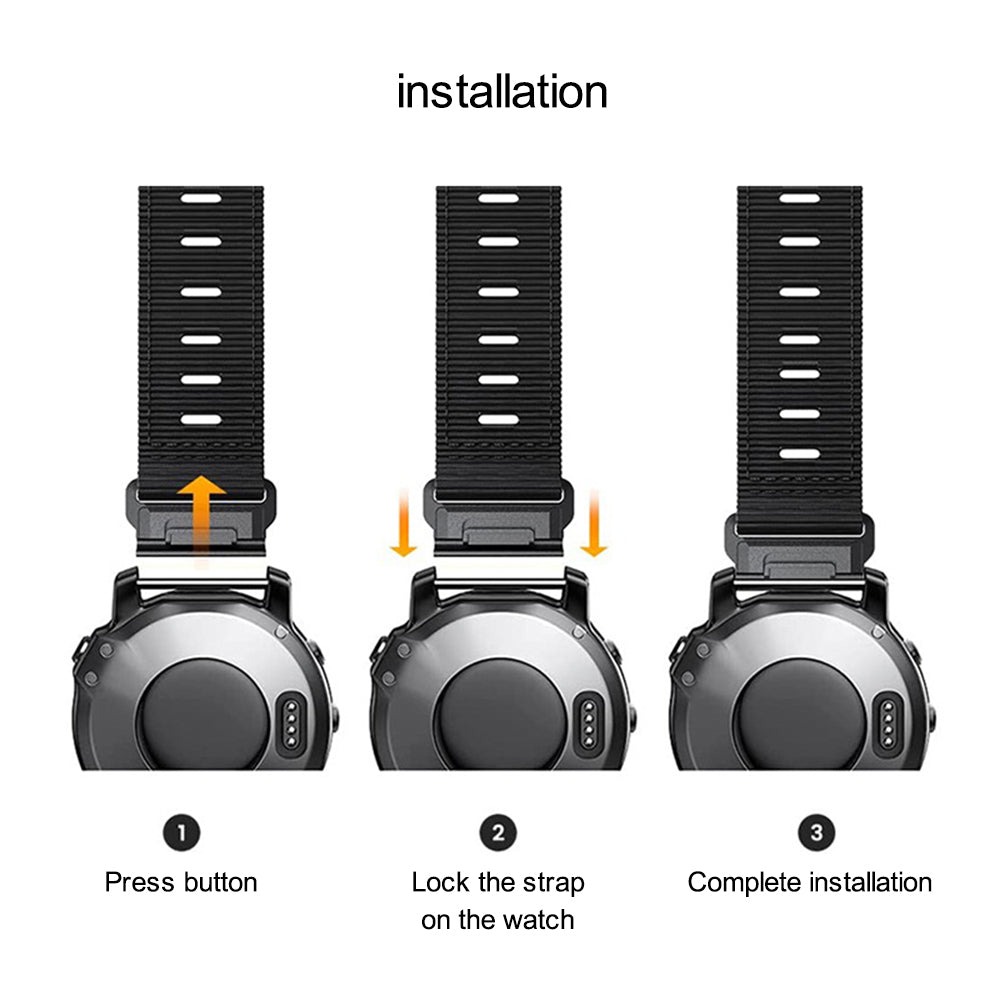 installation

1
Press button

2
Lock the strap on the watch

3
Complete installation