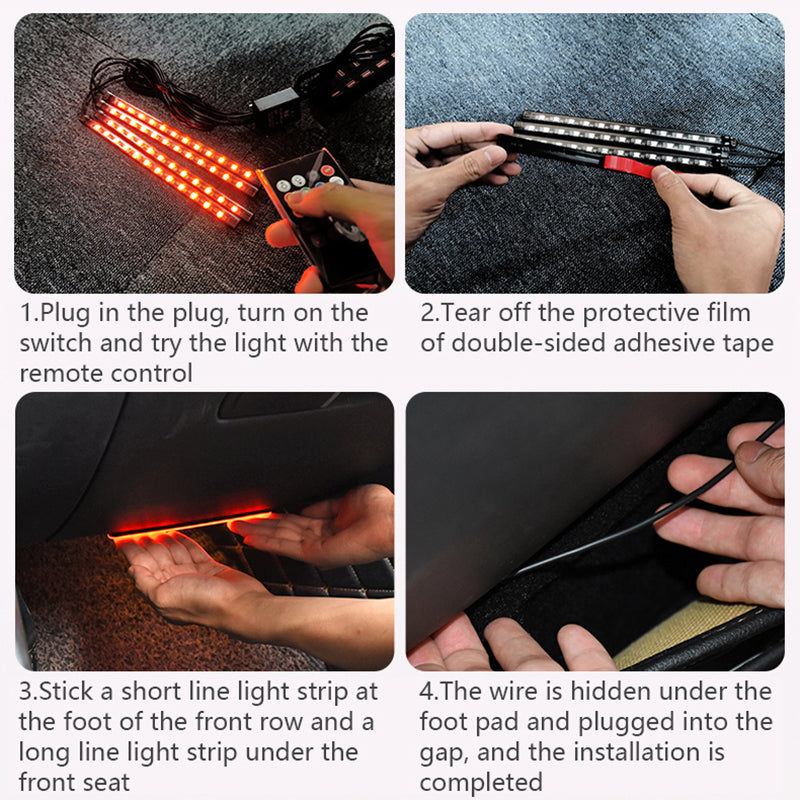 1.Plug in the plug, turn on the switch and try the light with the remote control

2.Tear off the protective film of double-sided adhesive tape

3.Stick a short line light strip at the foot of the front row and a long line light strip under the front seat

4.The wire is hidden under the foot pad and plugged into the gap, and the installation is completed