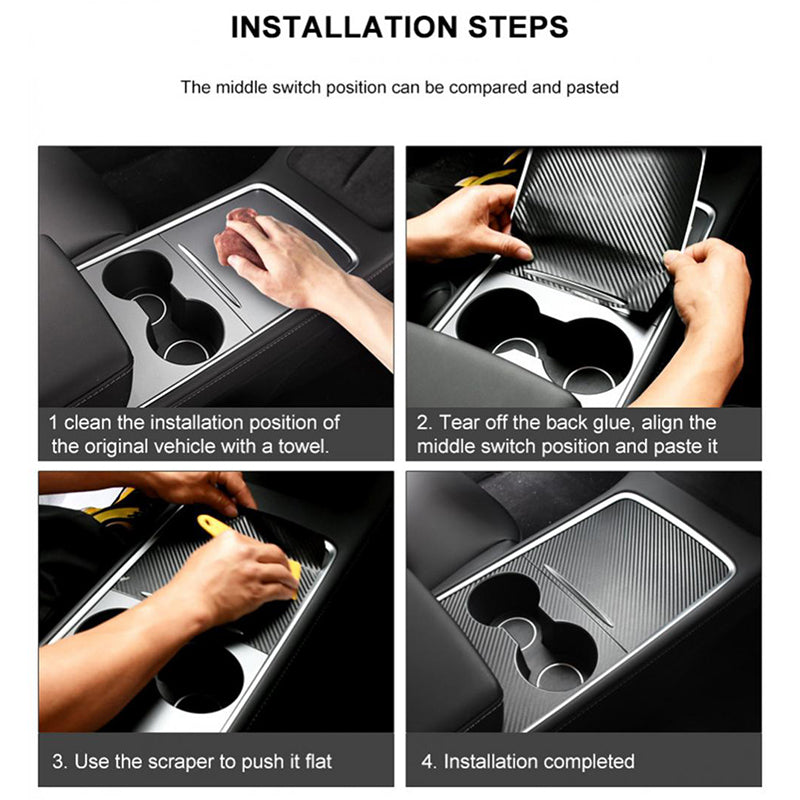 INSTALLATION STEPS

The middle switch position can be compared and pasted

1 clean the installation position of the original vehicle with a towel.

2. Tear off the back glue, align the middle switch position and paste it

3. Use the scraper to push it flat

4. Installation completed