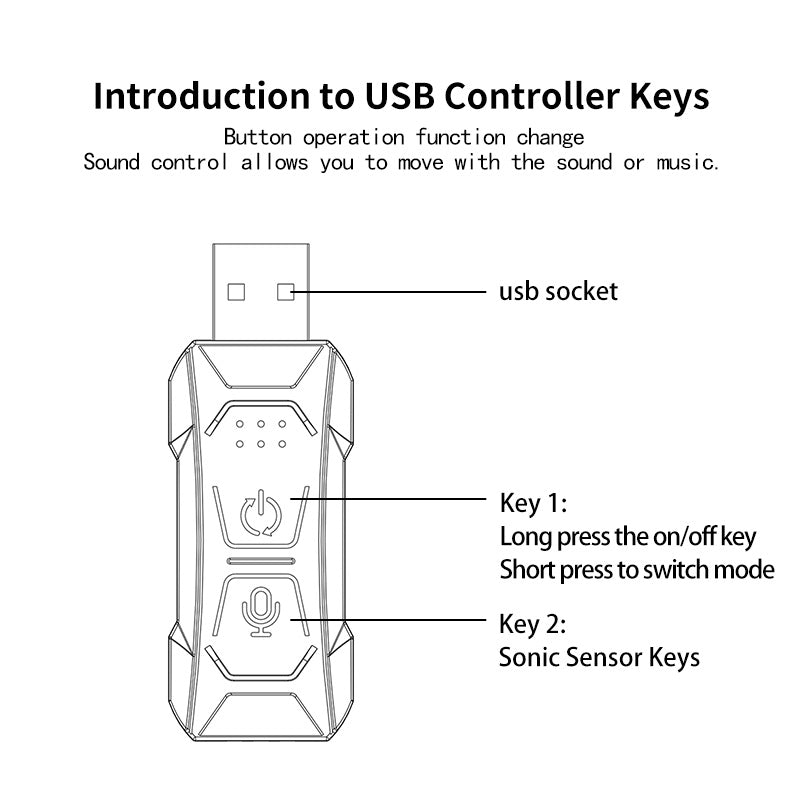 Introduction to USB Controller Keys

Button operation function change
Sound control allows you to move with the sound or music.

usb socket

Key 1:
Long press the on/off key
Short press to switch mode

Key 2:
Sonic Sensor Keys