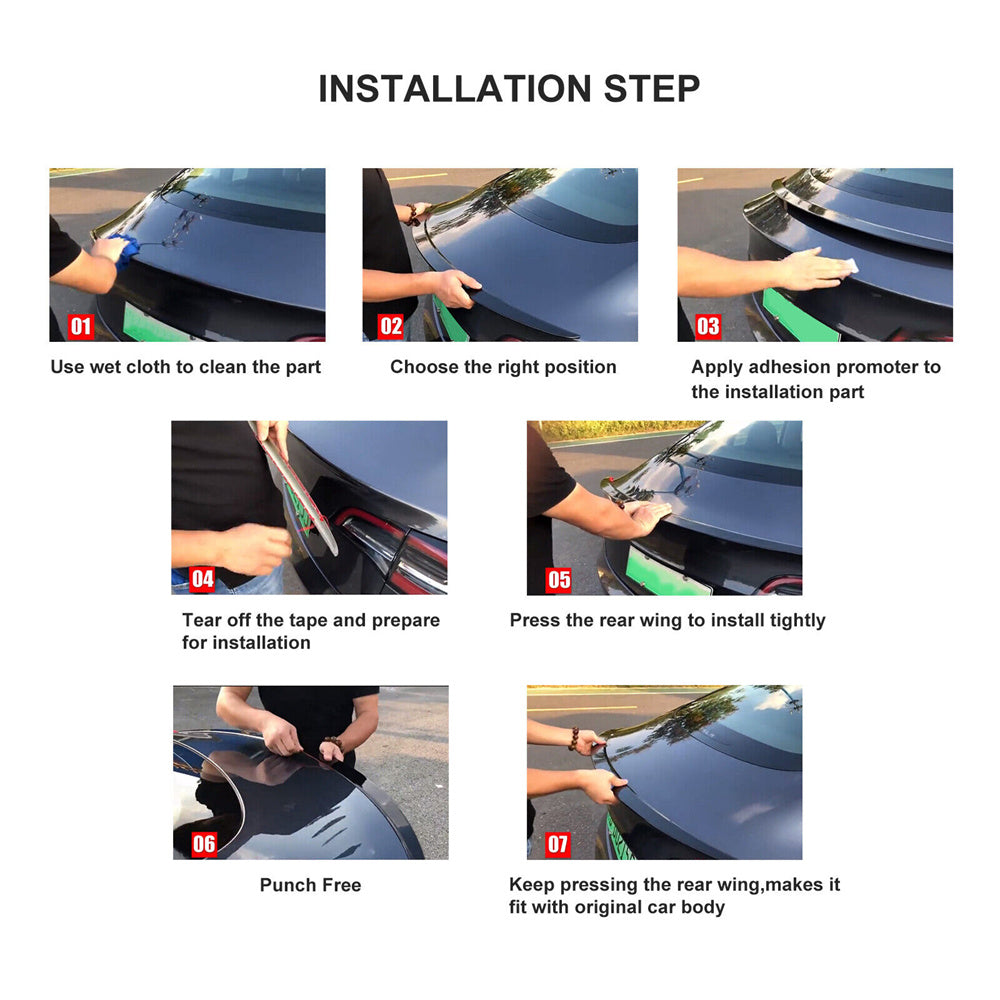 INSTALLATION STEP

01

Use wet cloth to clean the part

02

Choose the right position

03

Apply adhesion promoter to the installation part

04

Tear off the tape and prepare for installation

05

Press the rear wing to install tightly

06

Punch Free

07

Keep pressing the rear wing,makes it fit with original car body